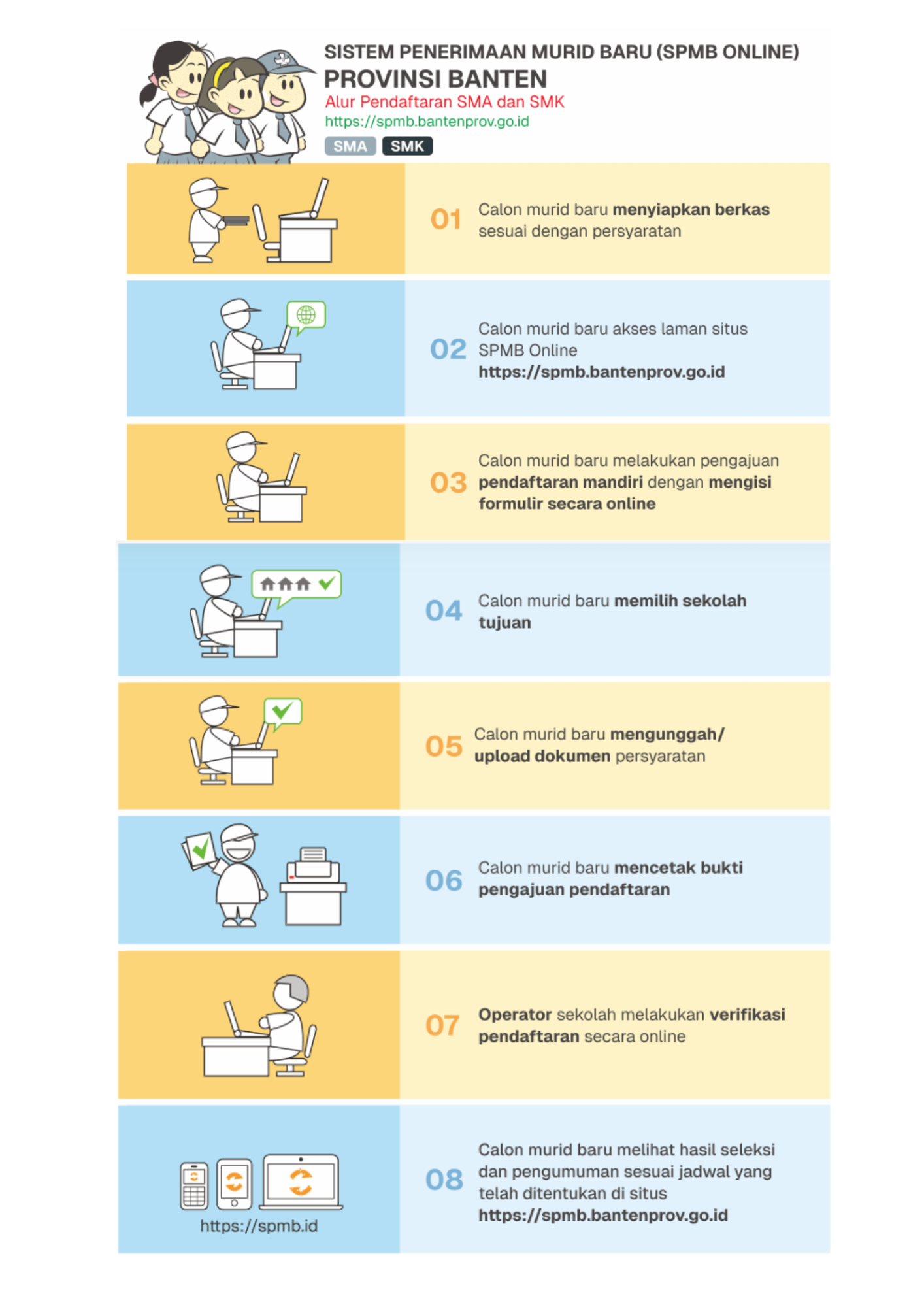 SISTEM PENERIMAAN MURID BARU (SPMB ONLINE)
PROVINSI BANTEN
Alur Pendaftaran SMA dan SMK
https://spmb.bantenprov.go.id
SMA SMK

01 Calon murid baru menyiapkan berkas sesuai dengan persyaratan

02 Calon murid baru akses laman situs SPMB Online https://spmb.bantenprov.go.id

03 Calon murid baru melakukan pengajuan pendaftaran mandiri dengan mengisi formulir secara online

04 Calon murid baru memilih sekolah tujuan

05 Calon murid baru mengunggah/ upload dokumen persyaratan

06 Calon murid baru mencetak bukti pengajuan pendaftaran

07 Operator sekolah melakukan verifikasi pendaftaran secara online

https://spmb.id

08 Calon murid baru melihat hasil seleksi dan pengumuman sesuai jadwal yang telah ditentukan di situs https://spmb.bantenprov.go.id